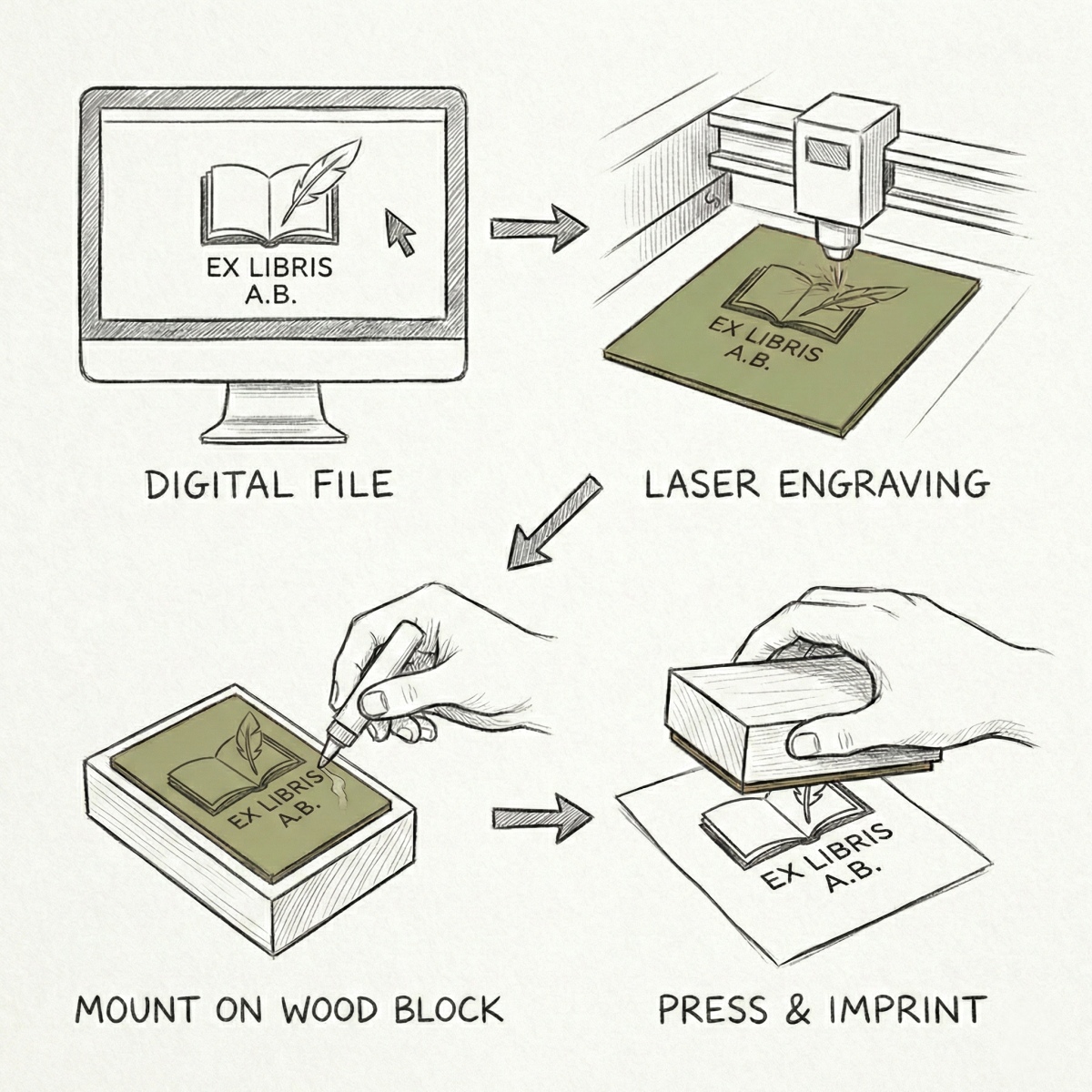 EX LIBRIS
A.B.

DIGITAL FILE

EX LIBRIS
A.B.

LASER ENGRAVING

EX LIBRIS
A.B.

MOUNT ON WOOD BLOCK

EX LIBRIS
A.B.

PRESS & IMPRINT